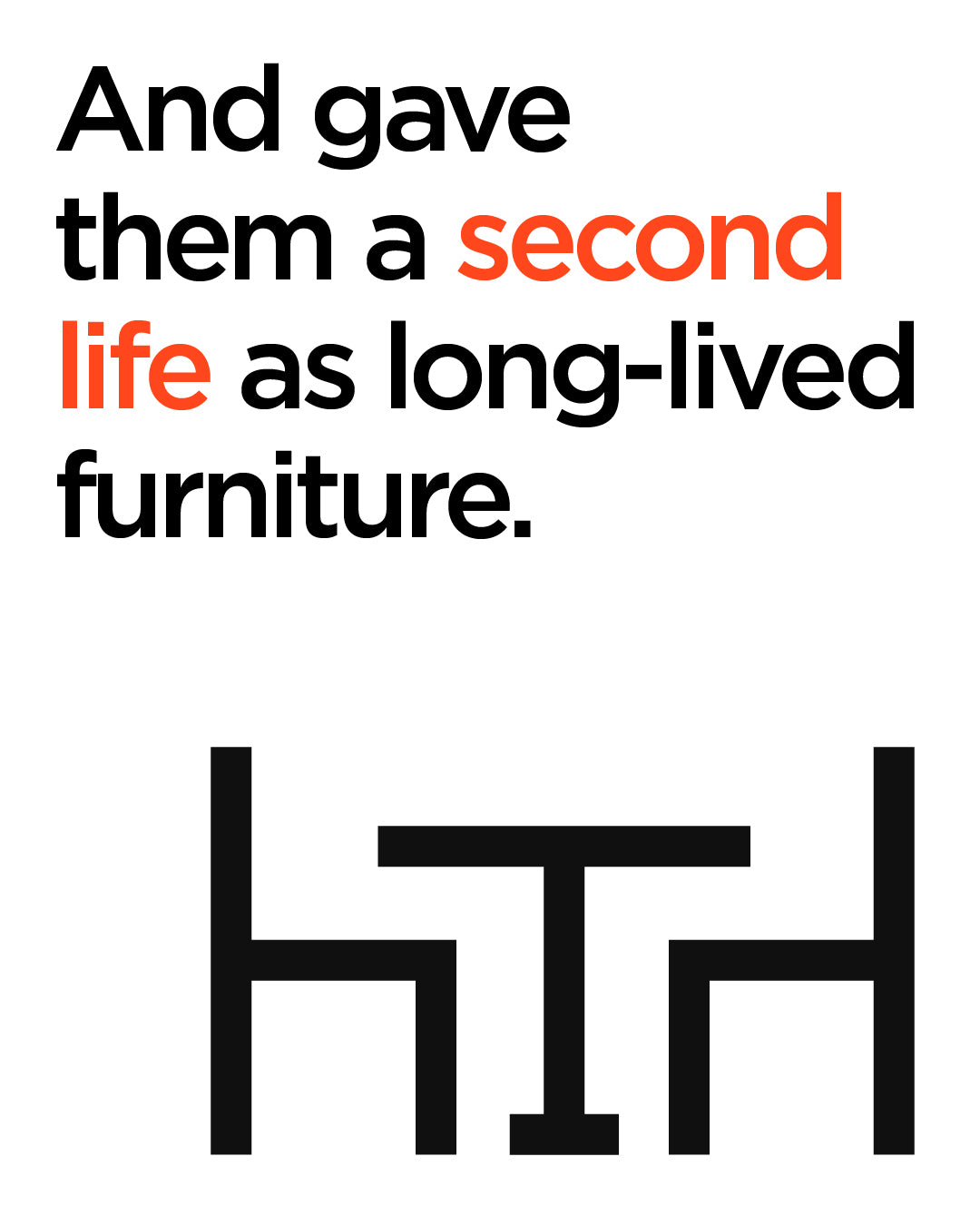 And gave them a second life as long-lived furniture.