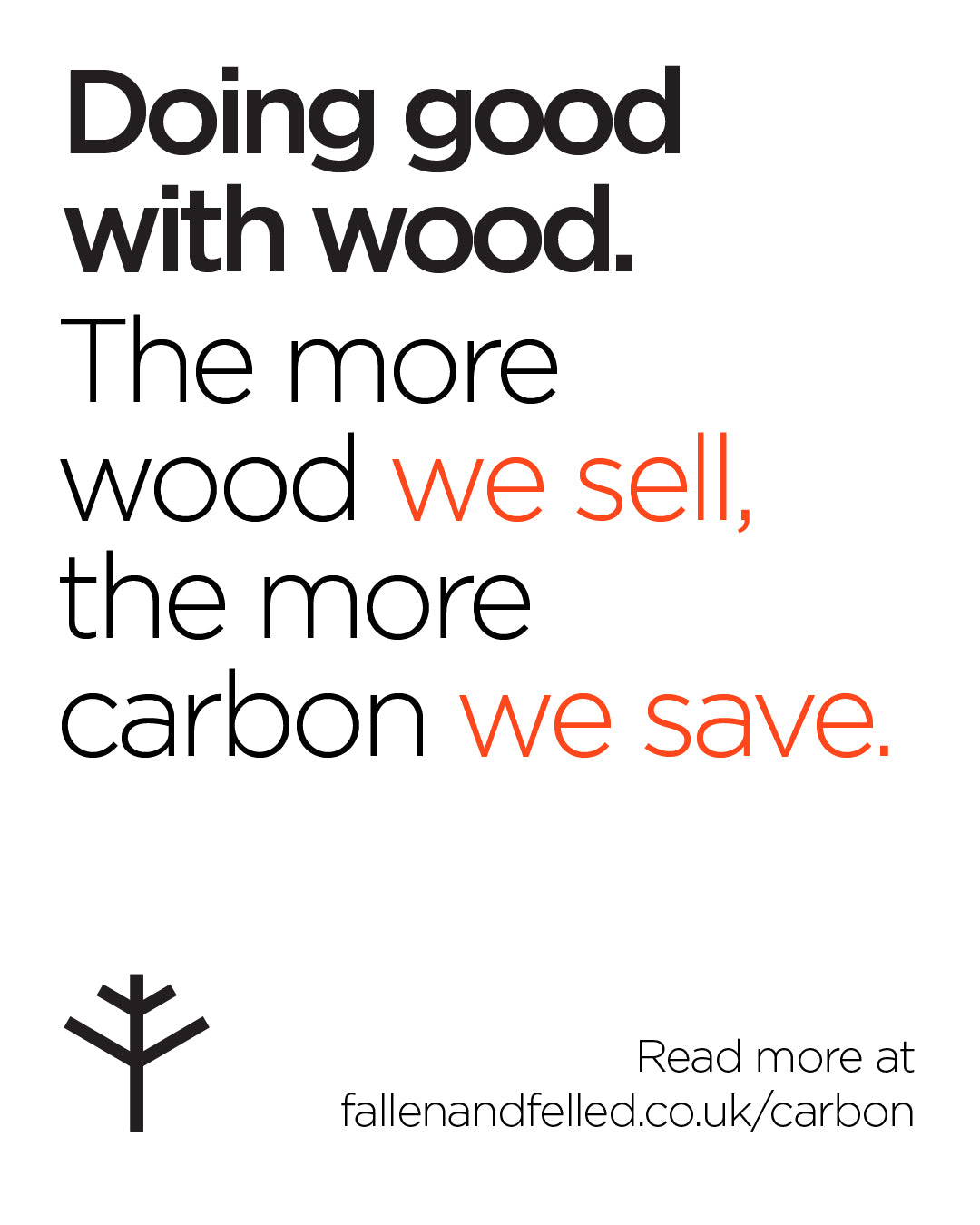 Doing good with wood.

The more wood we sell, the more carbon we save.

Read more at fallenandfelled.co.uk/carbon